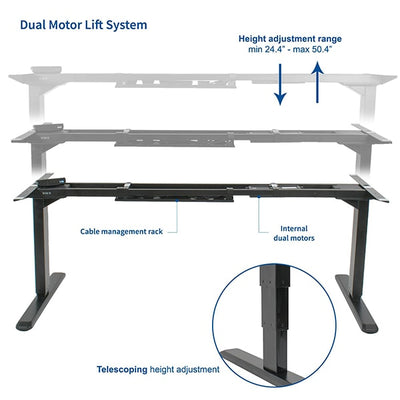 Dual Motor Lift System

Height adjustment range
min 24.4" - max 50.4"

Cable management rack

Internal
dual motors

Telescoping height adjustment