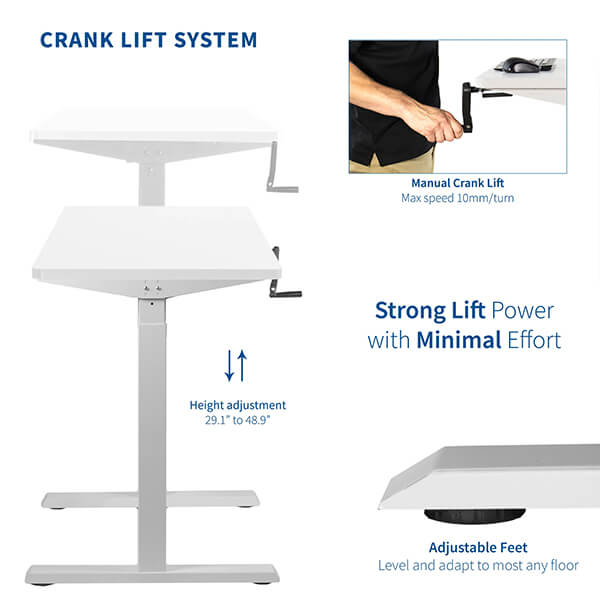 CRANK LIFT SYSTEM

Manual Crank Lift
Max speed 10mm/turn

Strong Lift Power with Minimal Effort

Height adjustment
29.1" to 48.9"

Adjustable Feet
Level and adapt to most any floor