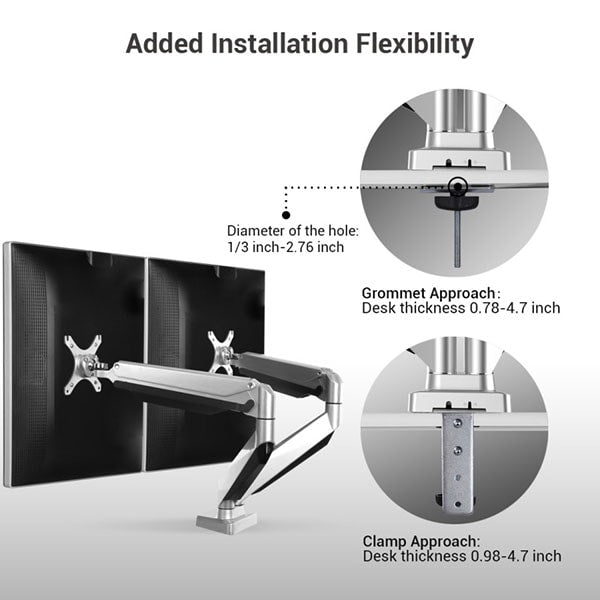 Added Installation Flexibility

Diameter of the hole:
1/3 inch-2.76 inch

Grommet Approach:
Desk thickness 0.78-4.7 inch

Clamp Approach:
Desk thickness 0.98-4.7 inch