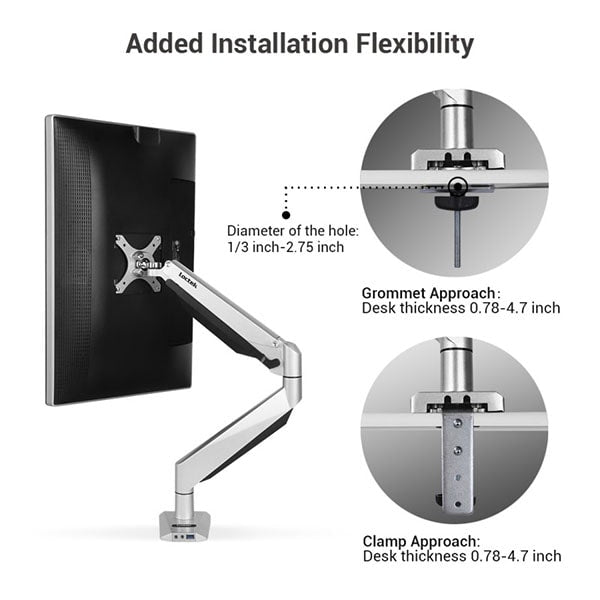 Added Installation Flexibility

Diameter of the hole:
1/3 inch-2.75 inch

Loctek

Grommet Approach:
Desk thickness 0.78-4.7 inch

Clamp Approach:
Desk thickness 0.78-4.7 inch