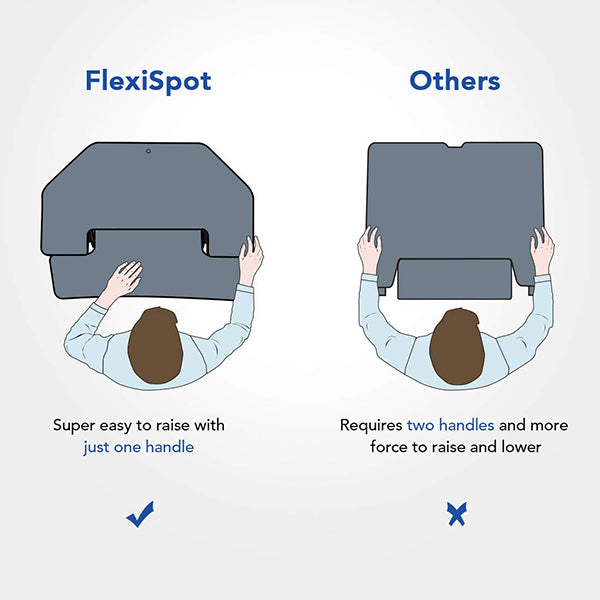 FlexiSpot

Super easy to raise with just one handle

✓

Others

Requires two handles and more force to raise and lower

✗