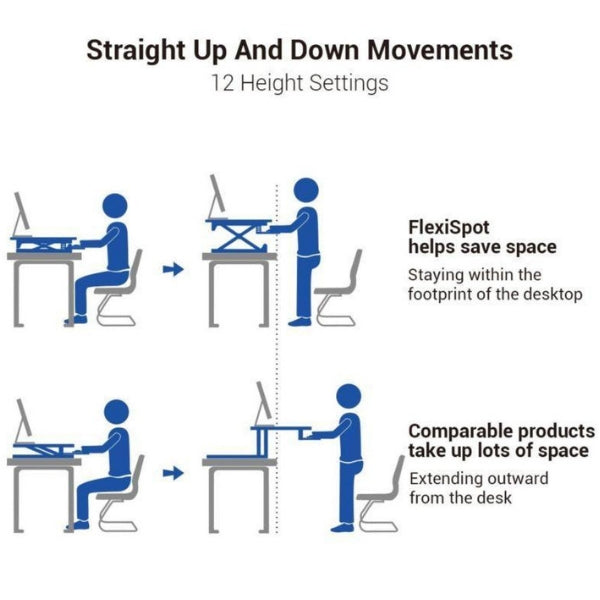 Straight Up And Down Movements
12 Height Settings

FlexiSpot helps save space
Staying within the footprint of the desktop

Comparable products take up lots of space
Extending outward from the desk